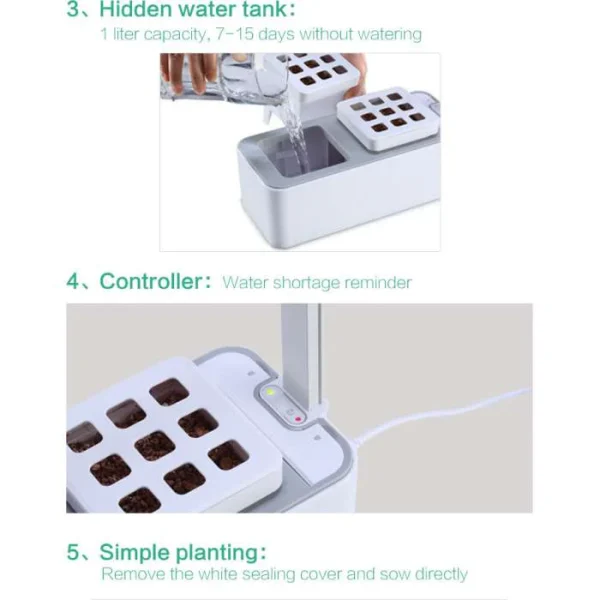 3、Hidden water tank:
1 liter capacity, 7-15 days without watering

4、Controller: Water shortage reminder

5、Simple planting:
Remove the white sealing cover and sow directly